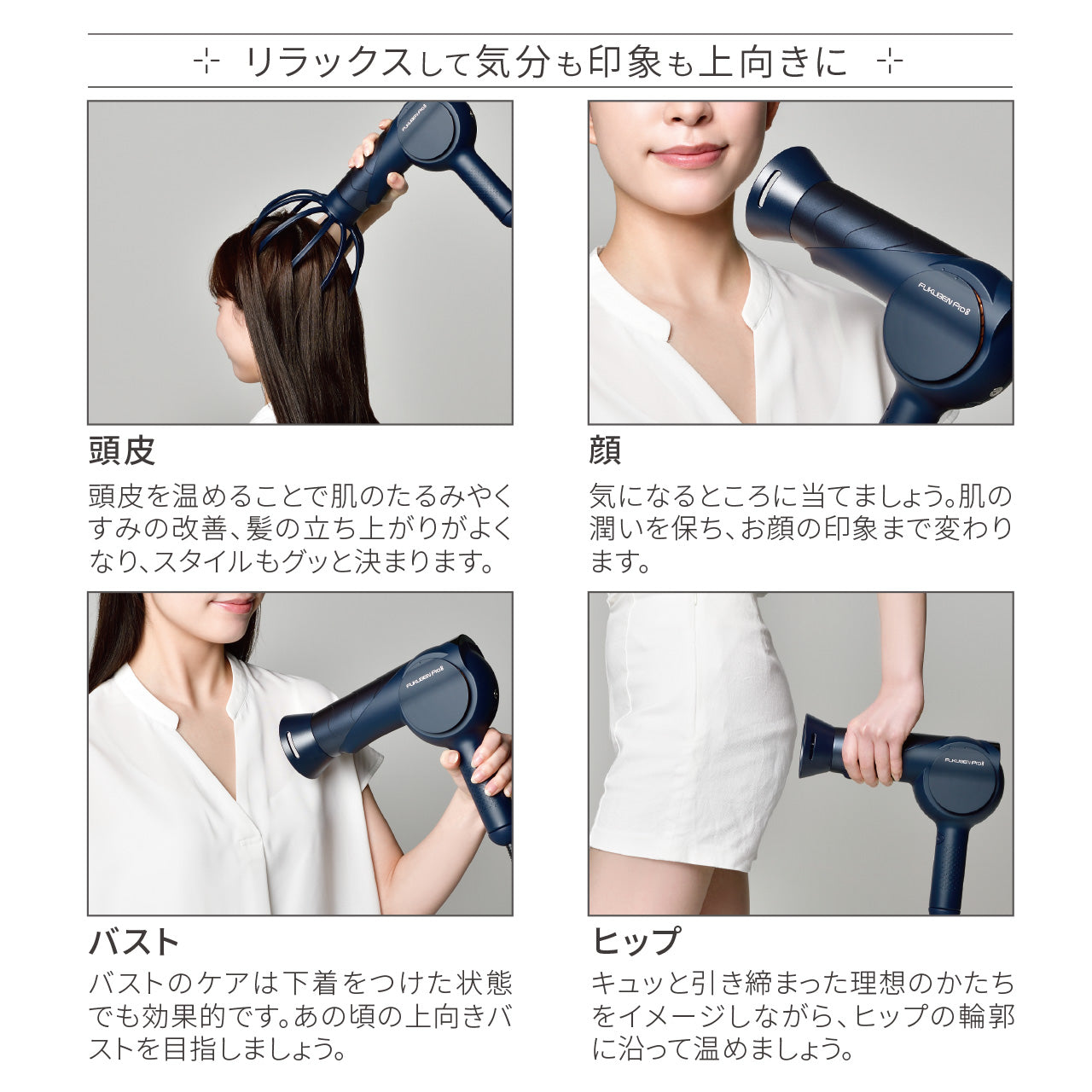 リラックスして気分も印象も上向きに

FUKUGEN Pro II

頭皮

頭皮を温めることで肌のたるみやくすみの改善、髪の立ち上がりがよくなり、スタイルもグッと決まります。

FUKUGEN Pro II

顔

気になるところに当てましょう。肌の潤いを保ち、お顔の印象まで変わります。

FUKUGEN Pro II

バスト

バストのケアは下着をつけた状態でも効果的です。あの頃の上向きバストを目指しましょう。

FUKUGEN Pro II

ヒップ

キュッと引き締まった理想のかたちをイメージしながら、ヒップの輪郭に沿って温めましょう。